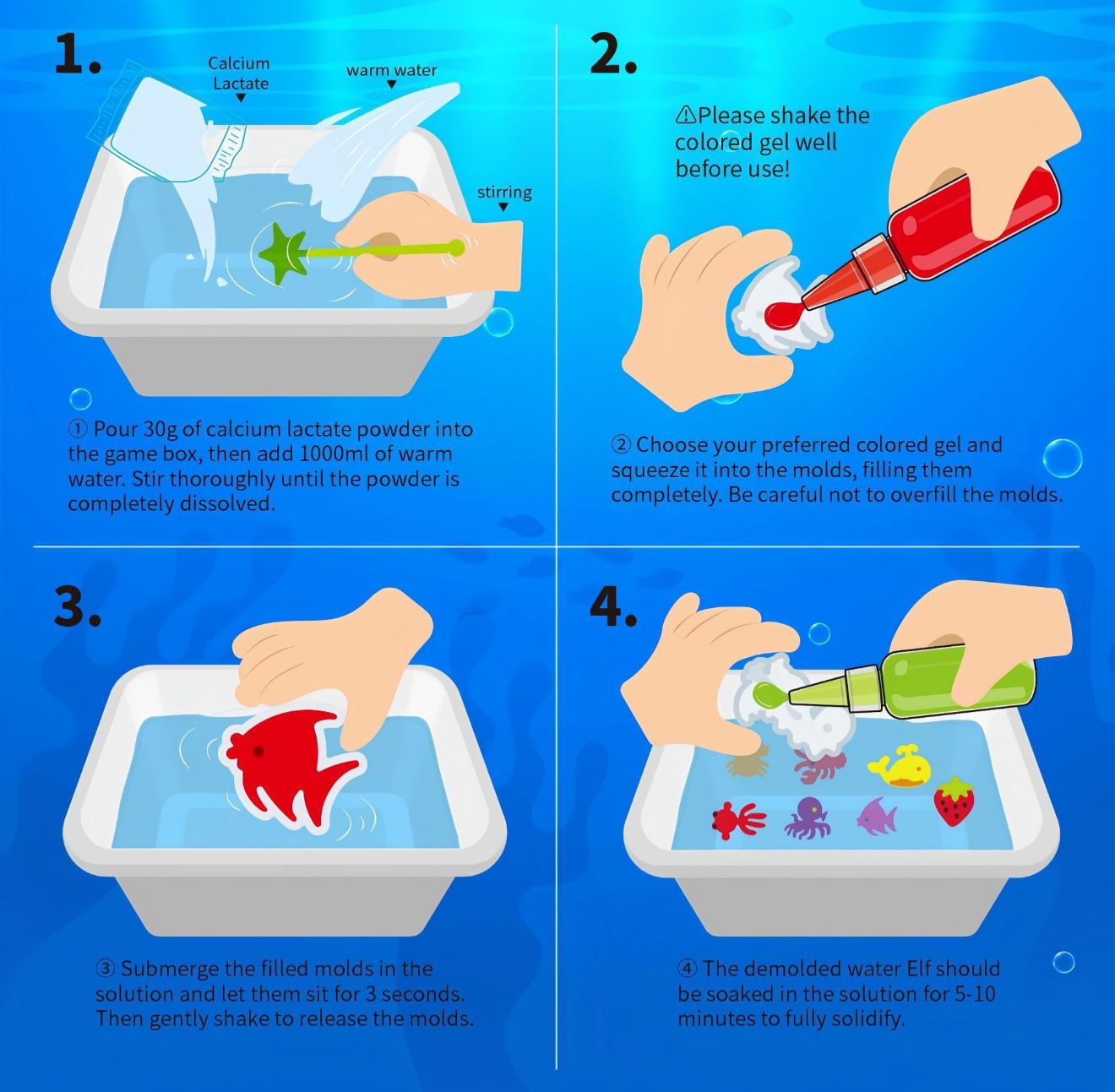 1.

Calcium Lactate

warm water

stirring

① Pour 30g of calcium lactate powder into the game box, then add 1000ml of warm water. Stir thoroughly until the powder is completely dissolved.

2.

⚠Please shake the colored gel well before use!

② Choose your preferred colored gel and squeeze it into the molds, filling them completely. Be careful not to overfill the molds.

3.

③ Submerge the filled molds in the solution and let them sit for 3 seconds. Then gently shake to release the molds.

4.

④ The demolded water Elf should be soaked in the solution for 5-10 minutes to fully solidify.